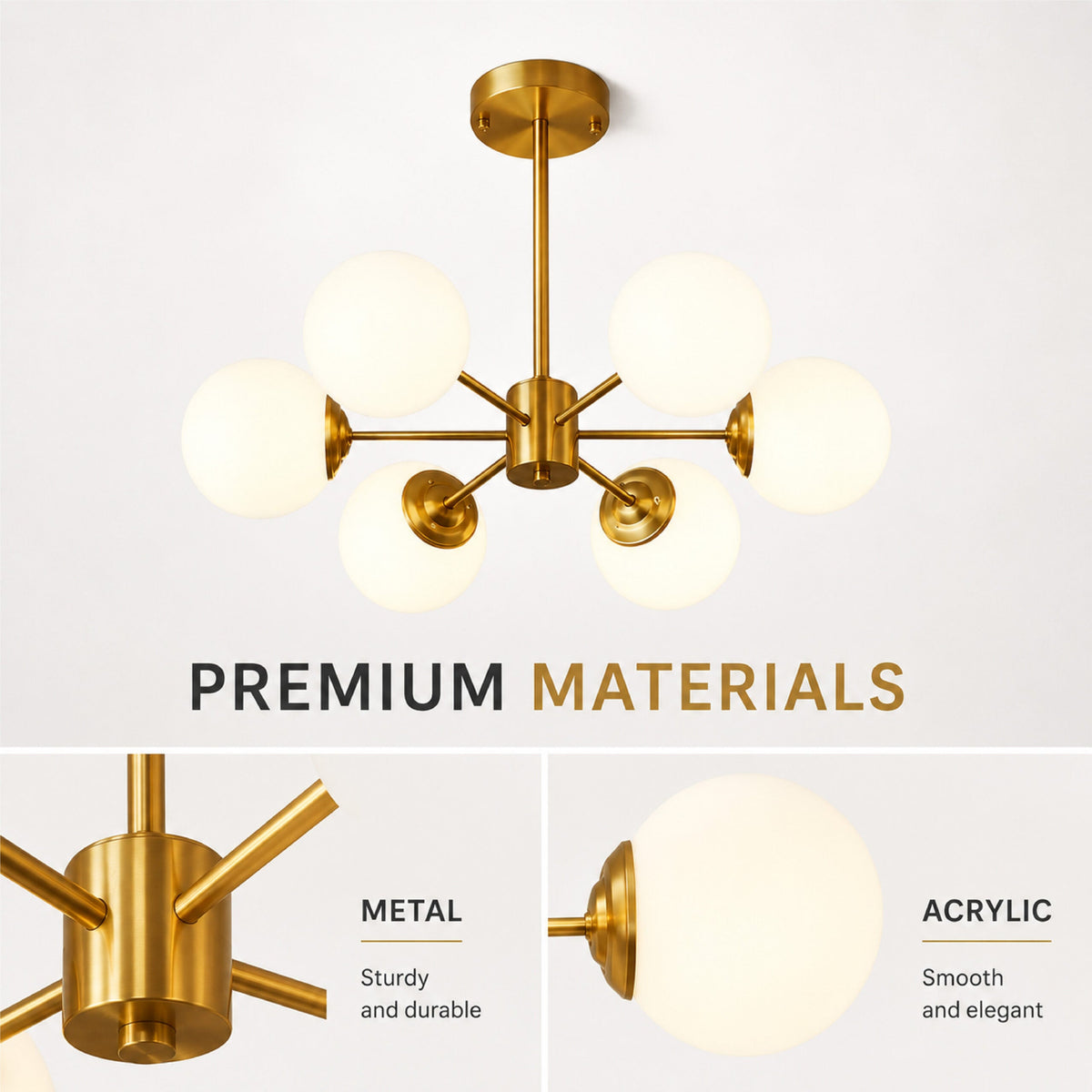 PREMIUM MATERIALS

METAL

Sturdy
and durable

ACRYLIC

Smooth
and elegant