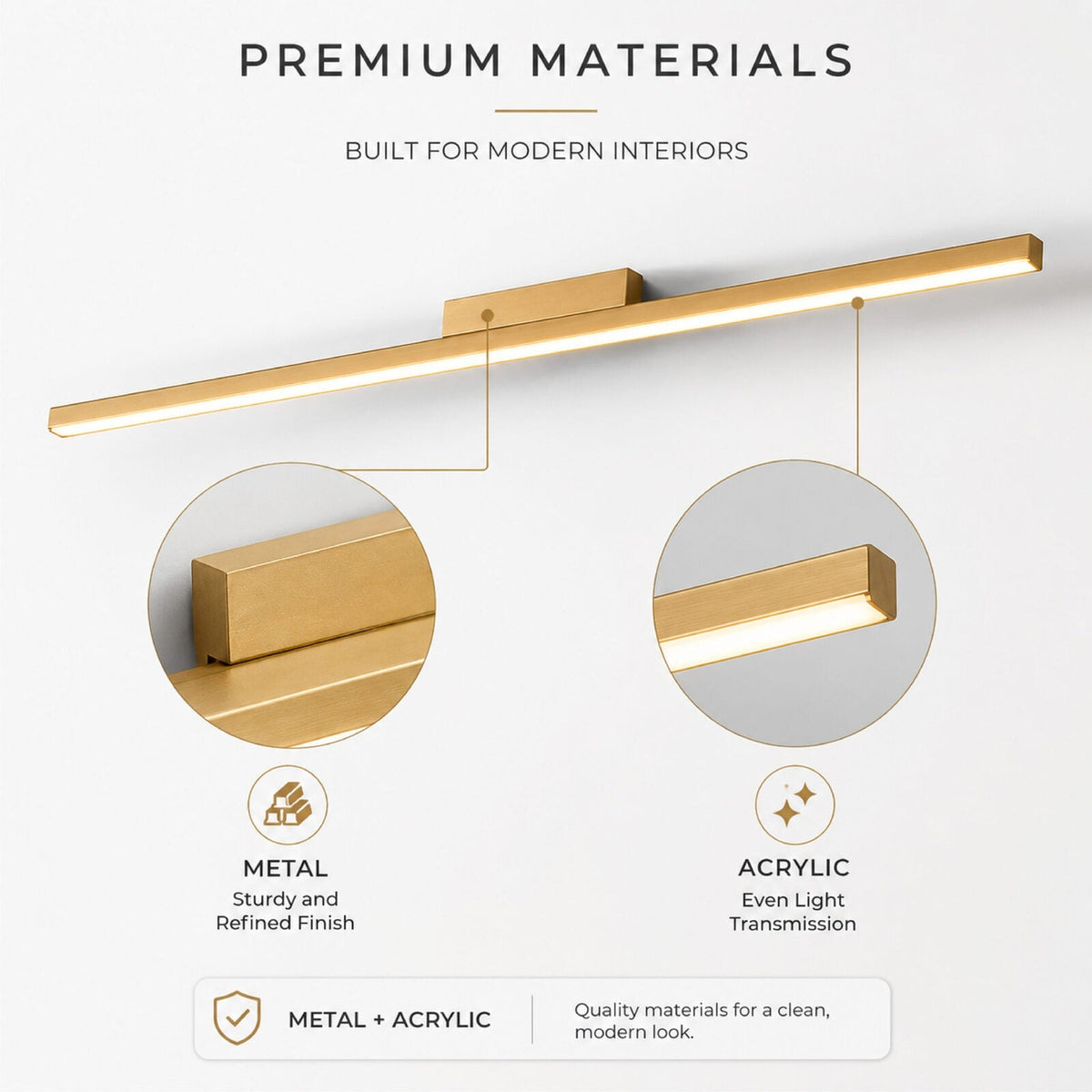 PREMIUM MATERIALS

BUILT FOR MODERN INTERIORS

METAL
Sturdy and
Refined Finish

ACRYLIC
Even Light
Transmission

METAL + ACRYLIC

Quality materials for a clean, modern look.