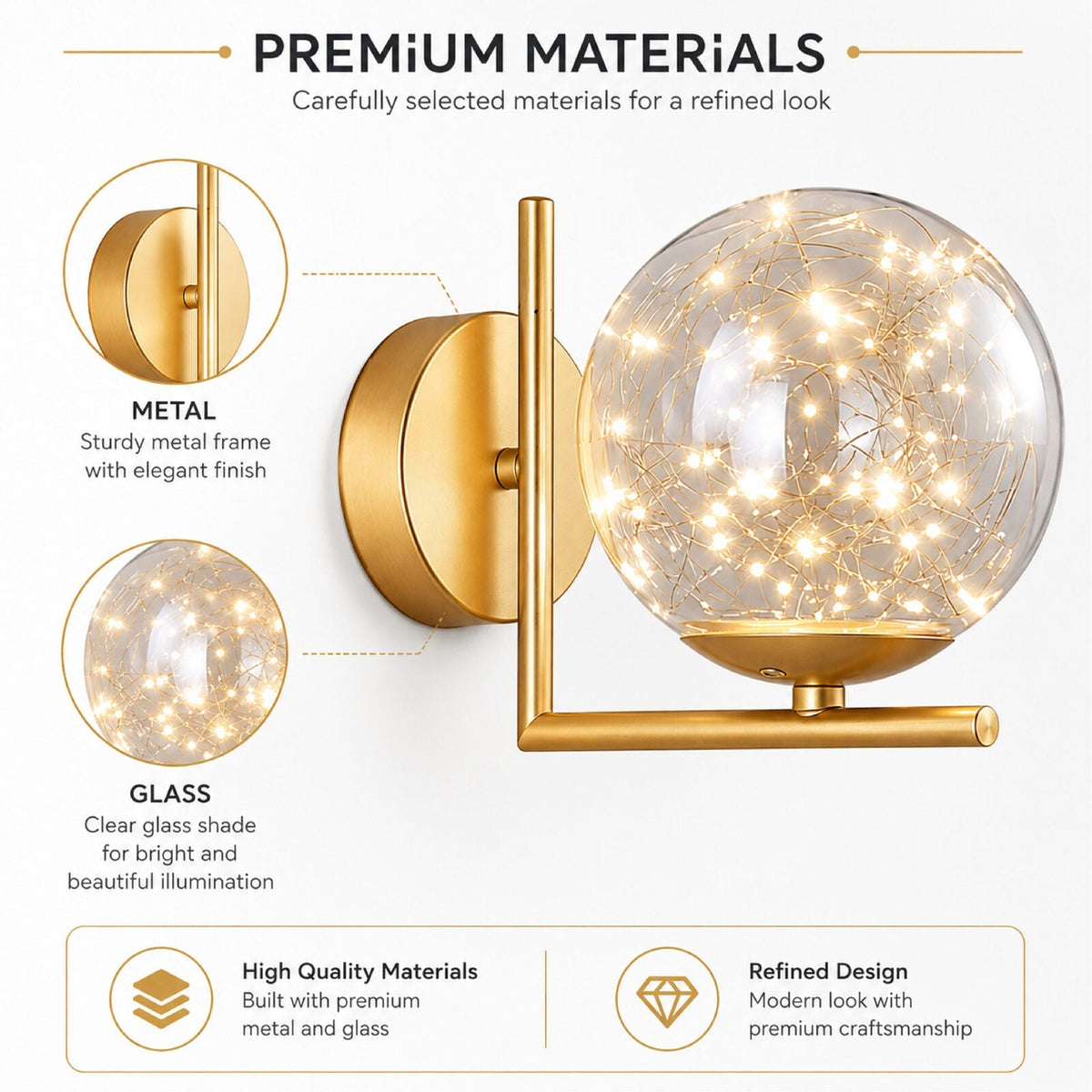 PREMiUM MATERiALS

Carefully selected materials for a refined look

METAL
Sturdy metal frame with elegant finish

GLASS
Clear glass shade for bright and beautiful illumination

High Quality Materials
Built with premium metal and glass

Refined Design
Modern look with premium craftsmanship