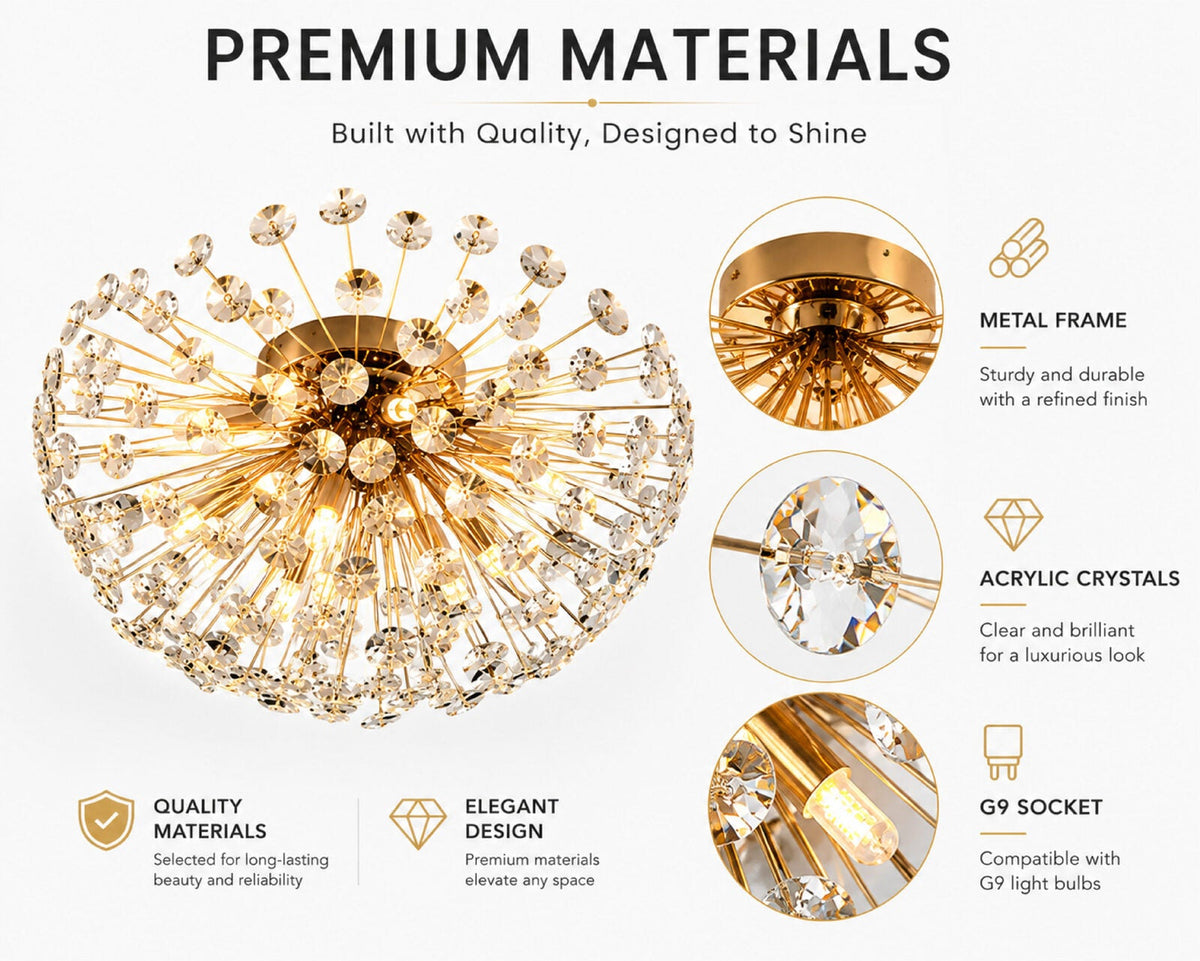 PREMIUM MATERIALS

Built with Quality, Designed to Shine

METAL FRAME

Sturdy and durable with a refined finish

ACRYLIC CRYSTALS

Clear and brilliant for a luxurious look

G9 SOCKET

Compatible with G9 light bulbs

QUALITY MATERIALS

Selected for long-lasting beauty and reliability

ELEGANT DESIGN

Premium materials elevate any space