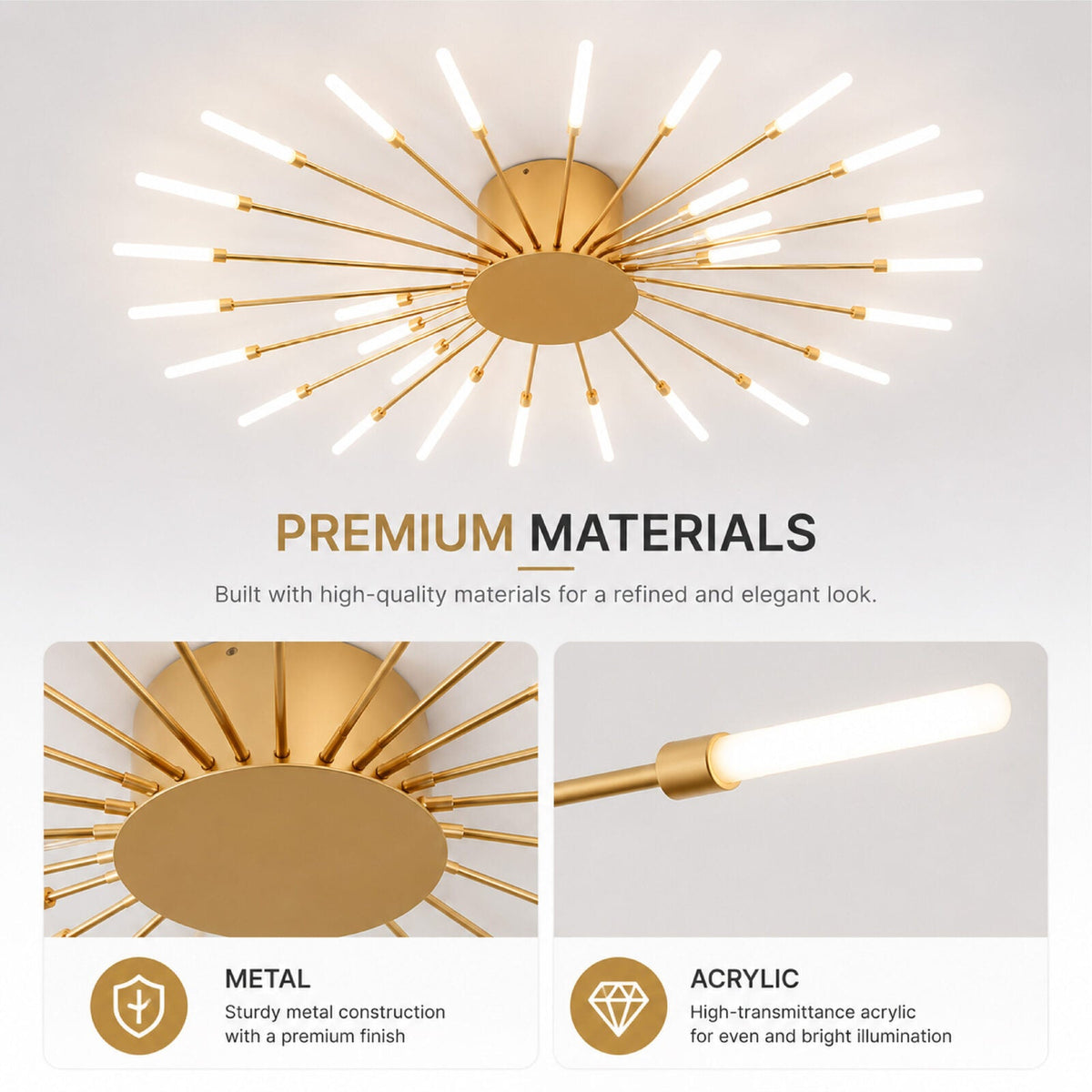 PREMIUM MATERIALS

Built with high-quality materials for a refined and elegant look.

METAL

Sturdy metal construction
with a premium finish

ACRYLIC

High-transmittance acrylic
for even and bright illumination