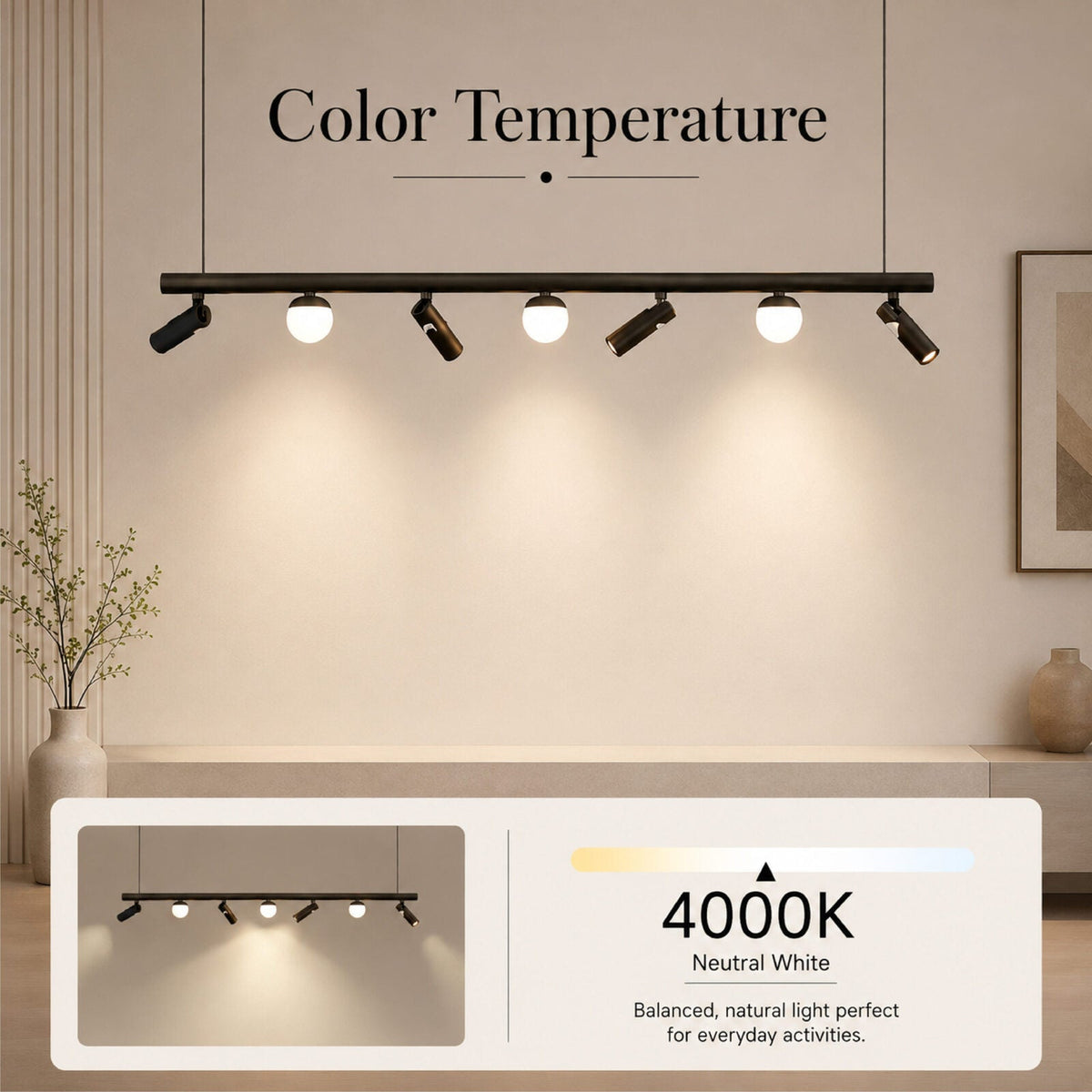 Color Temperature

4000K

Neutral White

Balanced, natural light perfect for everyday activities.